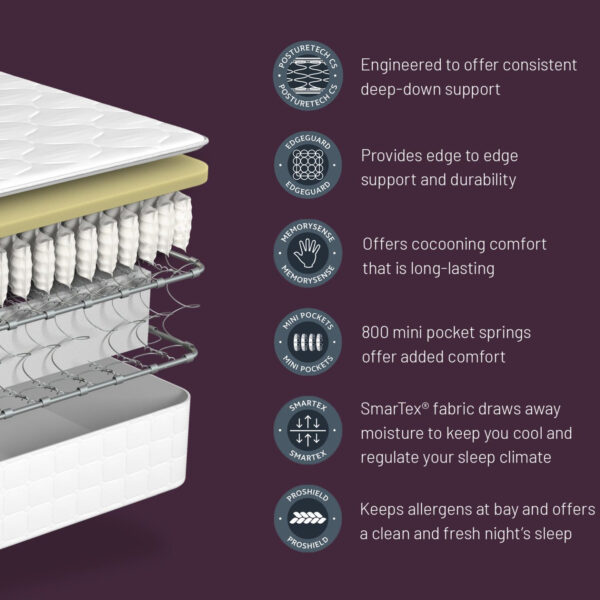 POSTURETECH CS
POSTURETECH CS

Engineered to offer consistent deep-down support

EDGEGUARD
EDGEGUARD

Provides edge to edge support and durability

MEMORYSENSE
MEMORYSENSE

Offers cocooning comfort that is long-lasting

MINI POCKETS
MINI POCKETS

800 mini pocket springs offer added comfort

SMARTEX
SMARTEX

SmarTex® fabric draws away moisture to keep you cool and regulate your sleep climate

PROSHIELD
PROSHIELD

Keeps allergens at bay and offers a clean and fresh night's sleep